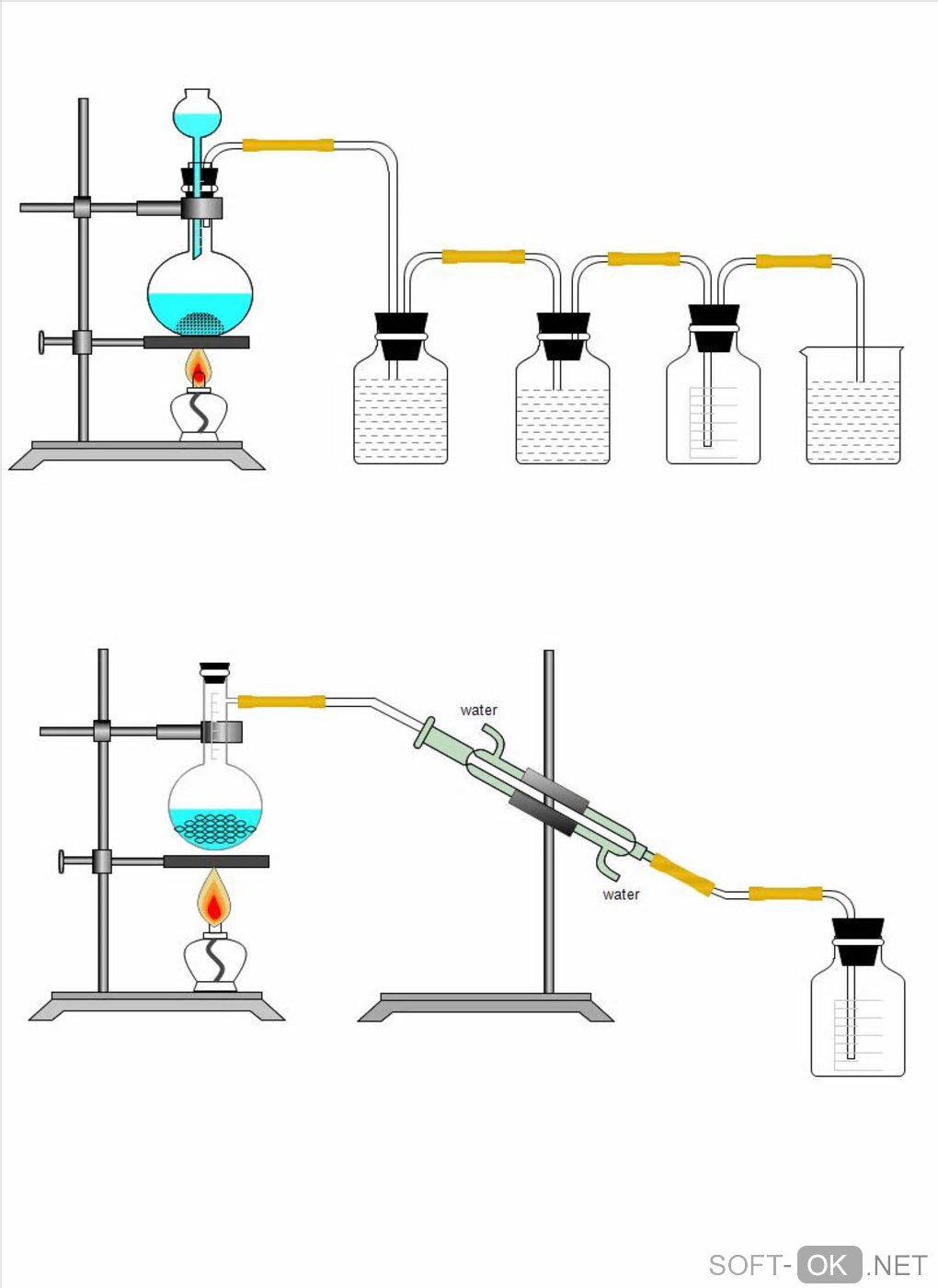 water

water

SOFT-OK.NET