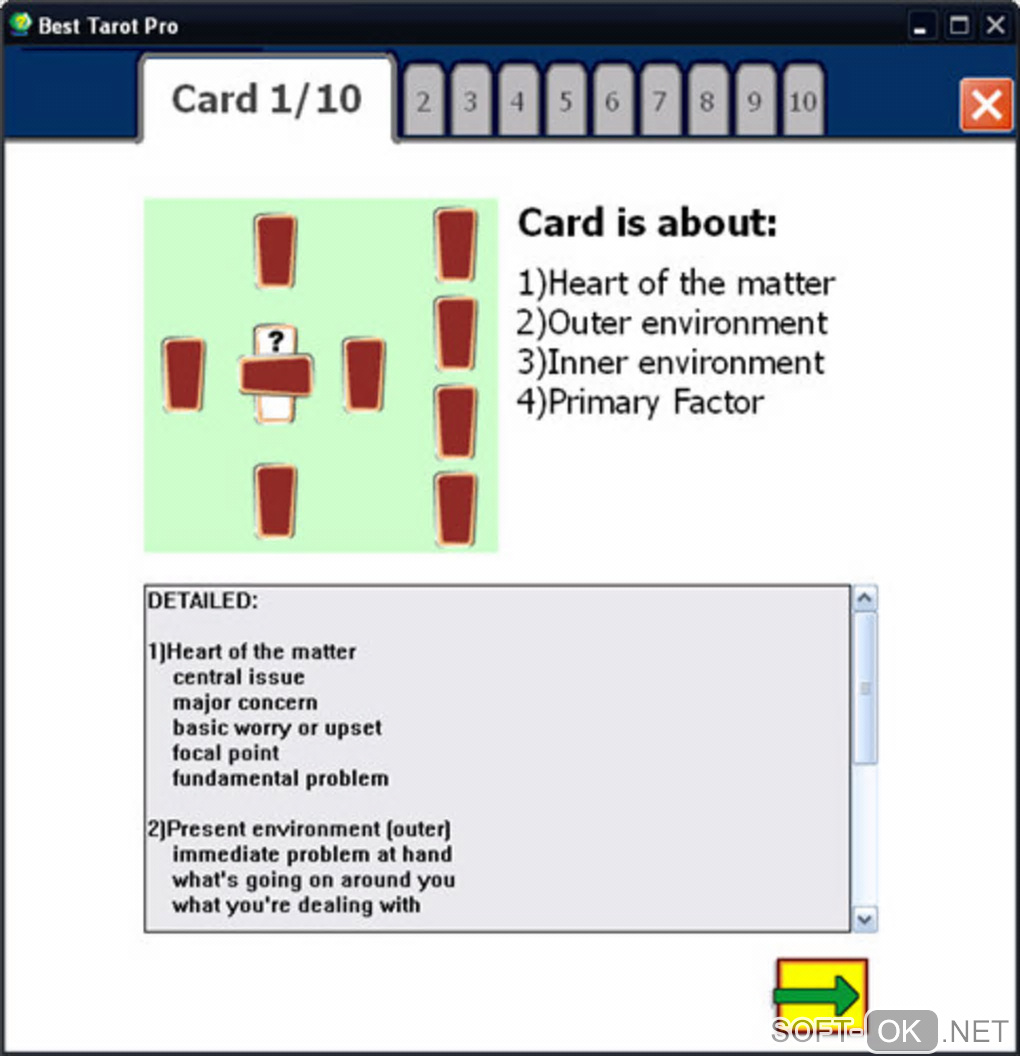 Best Tarot Pro

Card 1/10
2
3
4
5
6
7
8
9
10

?

Card is about:

1)Heart of the matter
2)Outer environment
3)Inner environment
4)Primary Factor

DETAILED:

1)Heart of the matter
central issue
major concern
basic worry or upset
focal point
fundamental problem

2)Present environment (outer)
immediate problem at hand
what's going on around you
what you're dealing with

SOFT-OK.NET