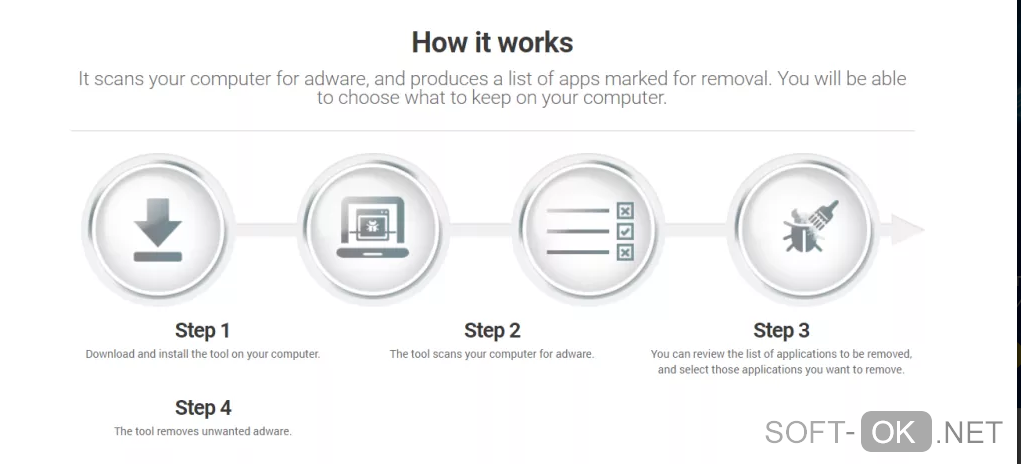 How it works

It scans your computer for adware, and produces a list of apps marked for removal. You will be able to choose what to keep on your computer.

Step 1

Download and install the tool on your computer.

Step 2

The tool scans your computer for adware.

Step 3

You can review the list of applications to be removed, and select those applications you want to remove.

Step 4

The tool removes unwanted adware.

SOFT-OK.NET